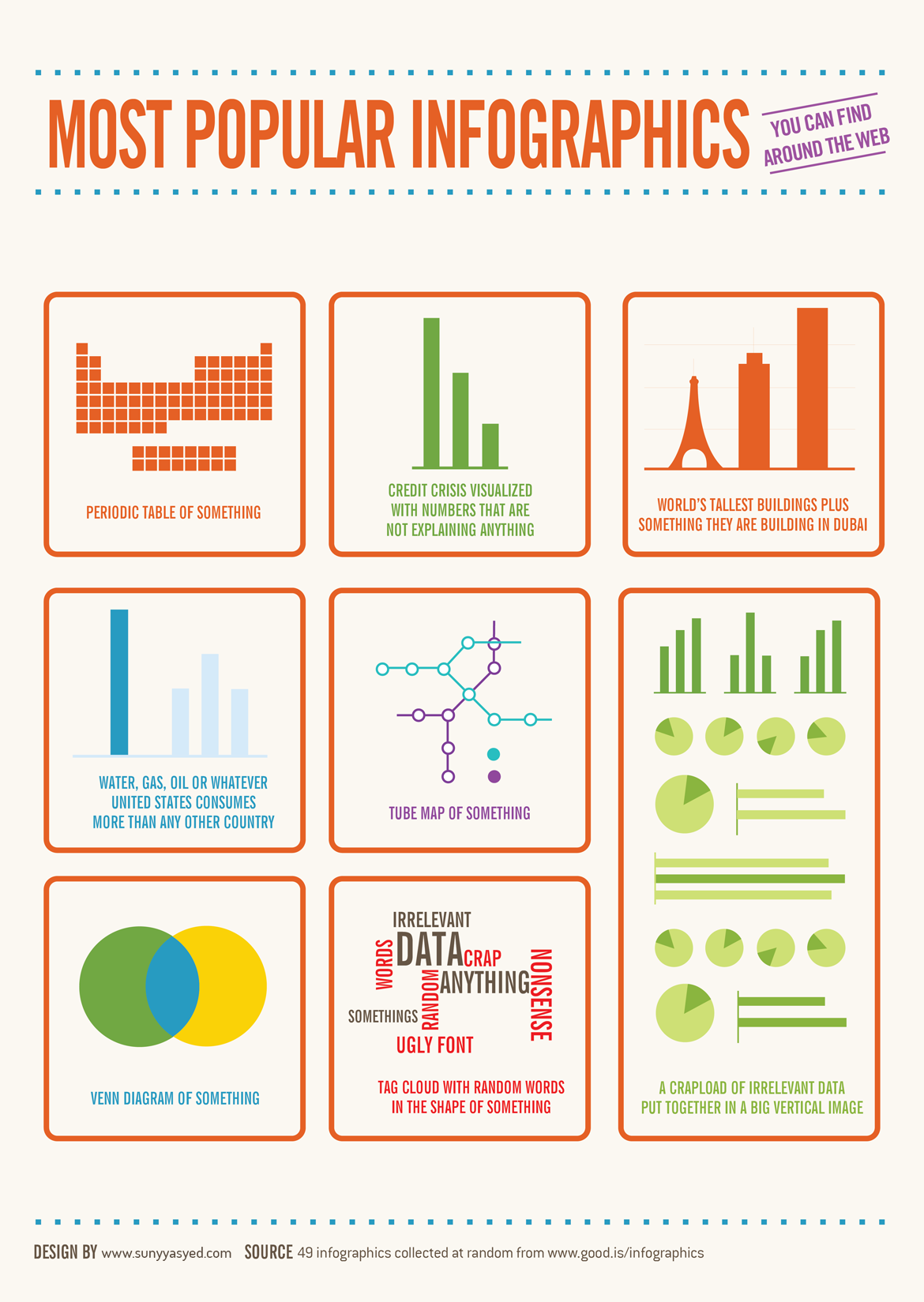 MOST POPULAR INFOGRAPHICS

YOU CAN FIND AROUND THE WEB

PERIODIC TABLE OF SOMETHING

CREDIT CRISIS VISUALIZED WITH NUMBERS THAT ARE NOT EXPLAINING ANYTHING

WORLD'S TALLEST BUILDINGS PLUS SOMETHING THEY ARE BUILDING IN DUBAI

WATER, GAS, OIL OR WHATEVER UNITED STATES CONSUMES MORE THAN ANY OTHER COUNTRY

TUBE MAP OF SOMETHING

VENN DIAGRAM OF SOMETHING

IRRELEVANT
WORDS
DATA
CRAP
RANDOM
ANYTHING
NONSENSE
SOMETHINGS
UGLY FONT

TAG CLOUD WITH RANDOM WORDS IN THE SHAPE OF SOMETHING

A CRAPLOAD OF IRRELEVANT DATA PUT TOGETHER IN A BIG VERTICAL IMAGE

DESIGN BY www.sunyyasyed.com SOURCE 49 infographics collected at random from www.good.is/infographics